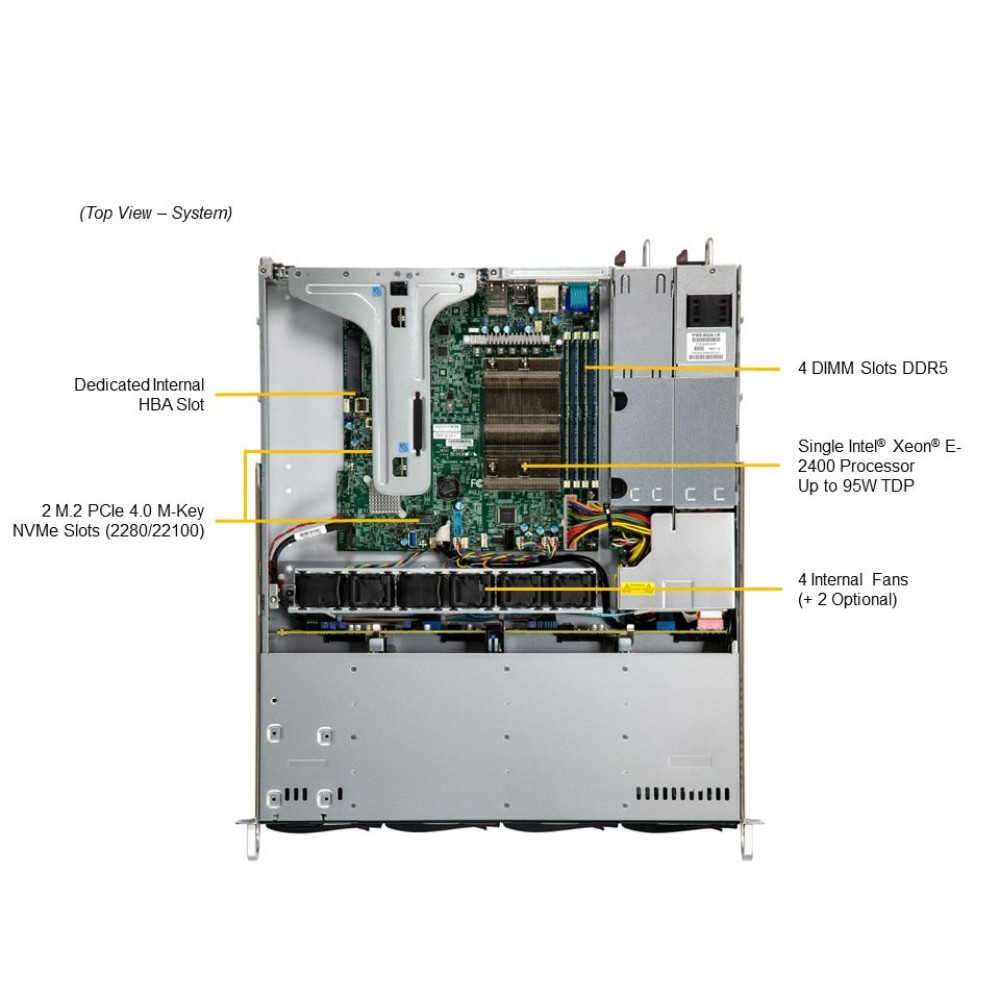 (Top View – System)

Dedicated Internal HBA Slot

2 M.2 PCIe 4.0 M-Key NVMe Slots (2280/22100)

4 DIMM Slots DDR5

Single Intel® Xeon® E-2400 Processor Up to 95W TDP

4 Internal Fans (+ 2 Optional)