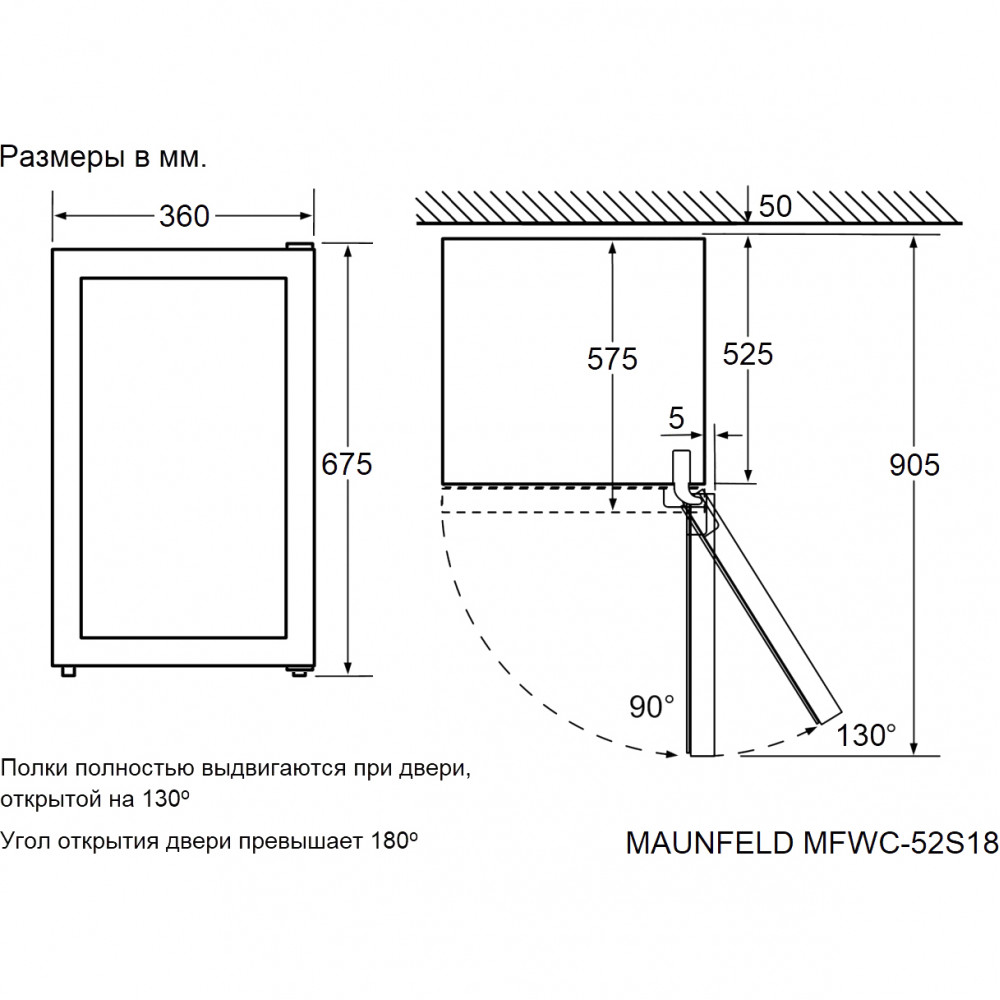 Размеры в мм.

360

675

50

575

525

5

905

90°

130°

Полки полностью выдвигаются при двери, открытой на 130º

Угол открытия двери превышает 180º

MAUNFELD MFWC-52S18