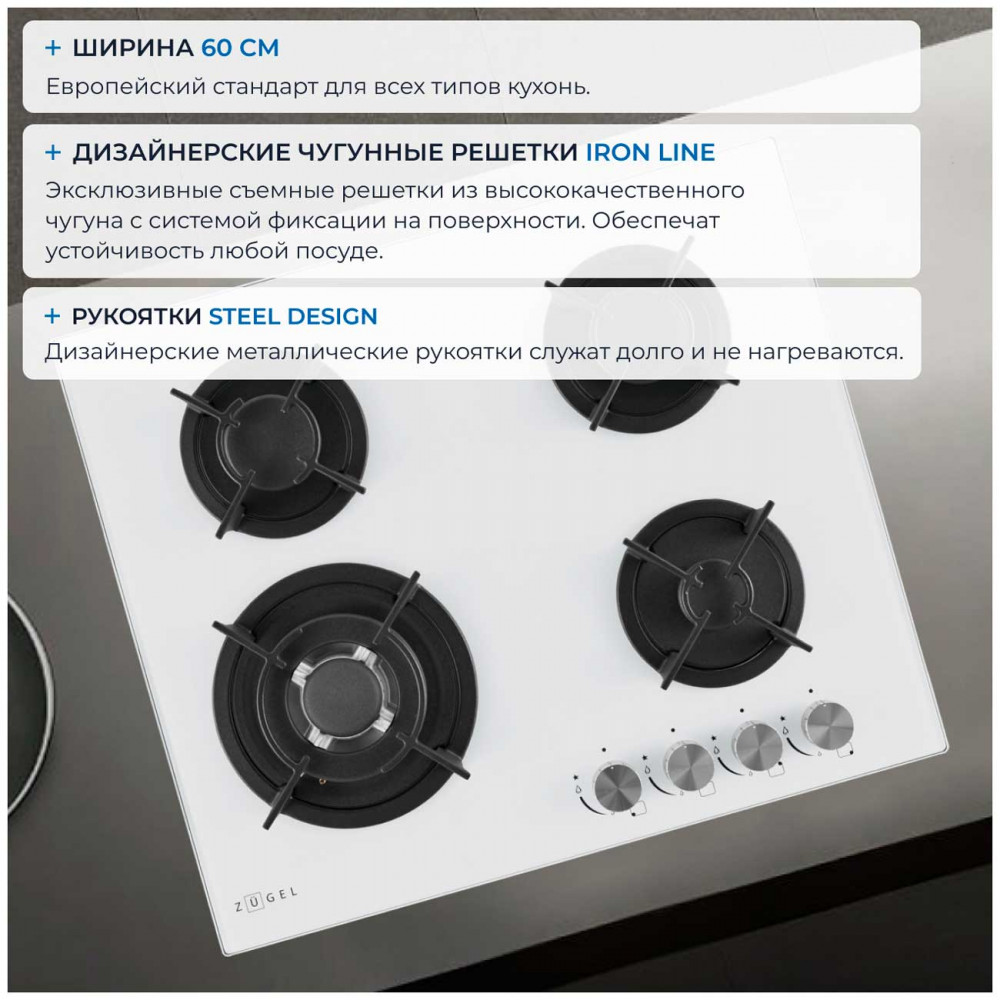 + ШИРИНА 60 СМ
Европейский стандарт для всех типов кухонь.

+ ДИЗАЙНЕРСКИЕ ЧУГУННЫЕ РЕШЕТКИ IRON LINE
Эксклюзивные съемные решетки из высококачественного чугуна с системой фиксации на поверхности. Обеспечат устойчивость любой посуде.

+ РУКОЯТКИ STEEL DESIGN
Дизайнерские металлические рукоятки служат долго и не нагреваются.

ZÜGEL