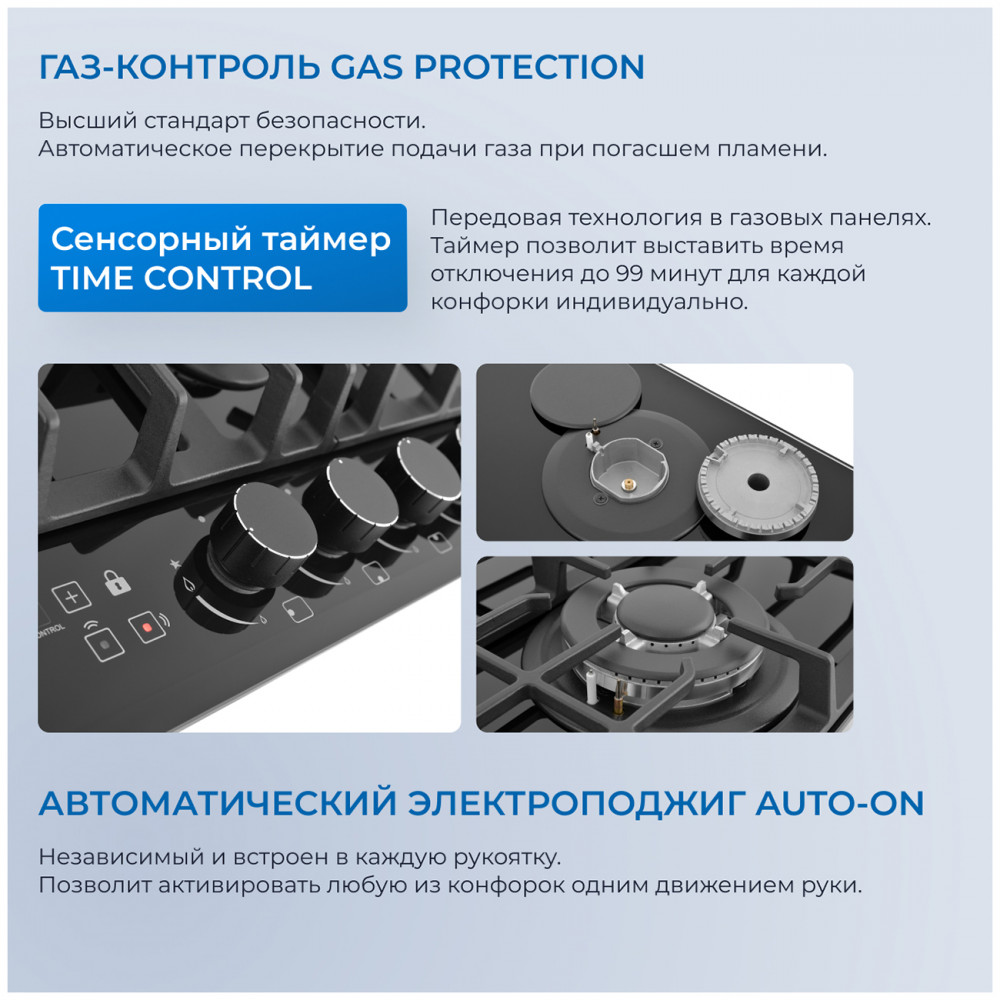 ГАЗ-КОНТРОЛЬ GAS PROTECTION

Высший стандарт безопасности.
Автоматическое перекрытие подачи газа при погасшем пламени.

Сенсорный таймер TIME CONTROL

Передовая технология в газовых панелях. Таймер позволит выставить время отключения до 99 минут для каждой конфорки индивидуально.

ONTROL

АВТОМАТИЧЕСКИЙ ЭЛЕКТРОПОДЖИГ AUTO-ON

Независимый и встроен в каждую рукоятку.
Позволит активировать любую из конфорок одним движением руки.