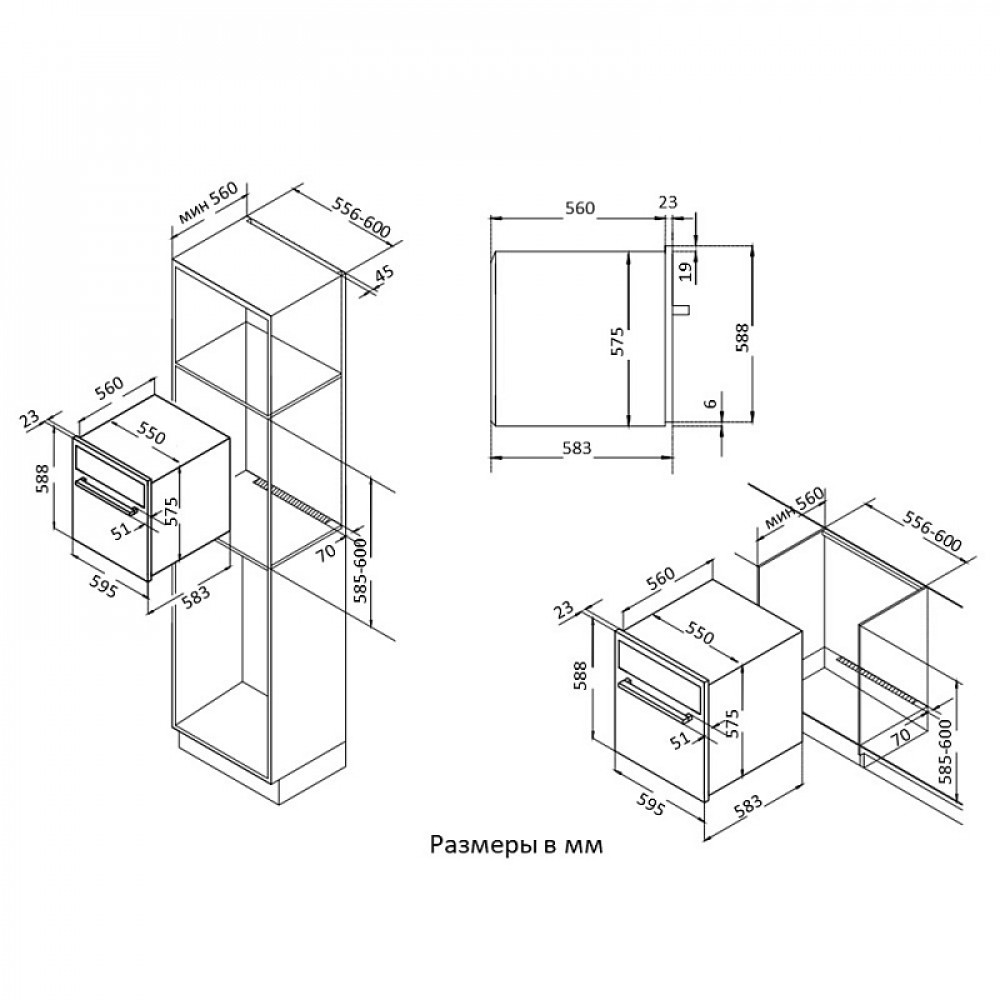 мин 560
556-600
45
560
23
550
588
575
51
595
583
70
585-600

560
23
19
575
588
6
583

мин 560
556-600
560
23
550
588
575
51
595
583
70
585-600

Размеры в мм