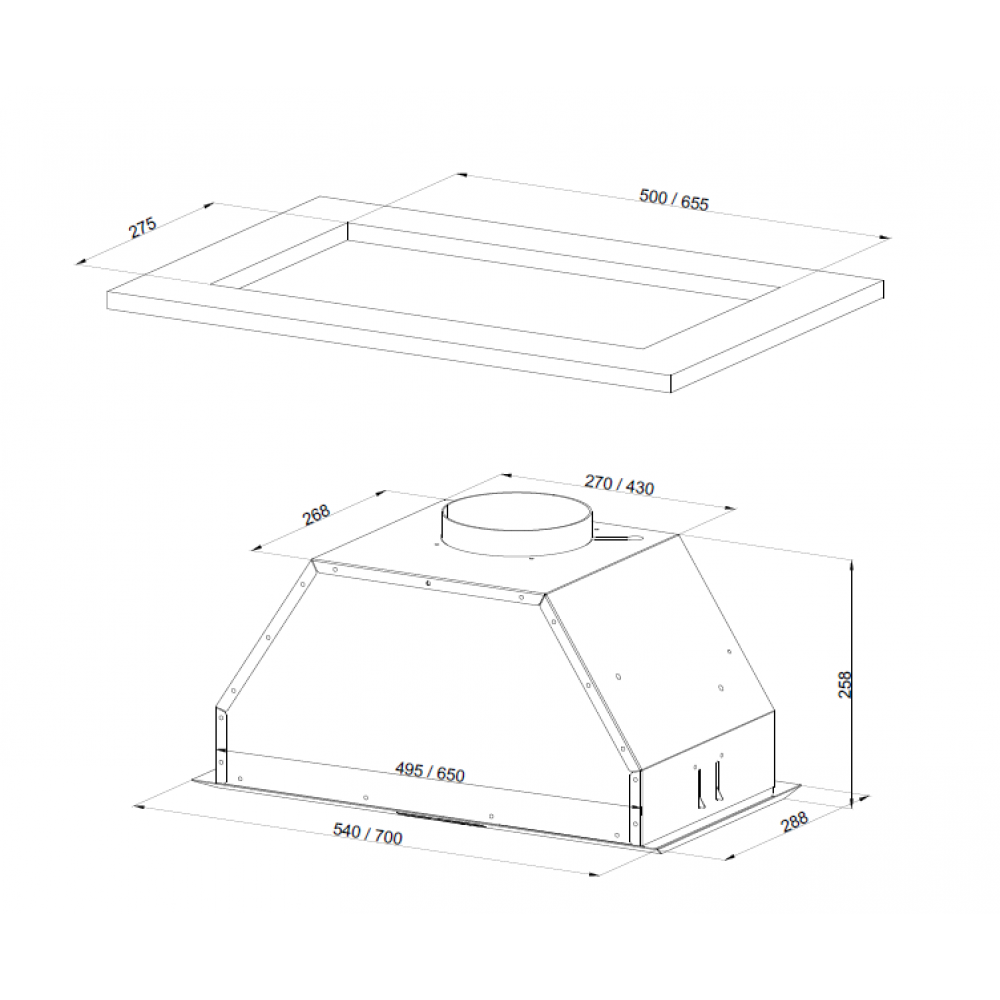 275

500 / 655

268

270 / 430

258

495 / 650

540 / 700

288