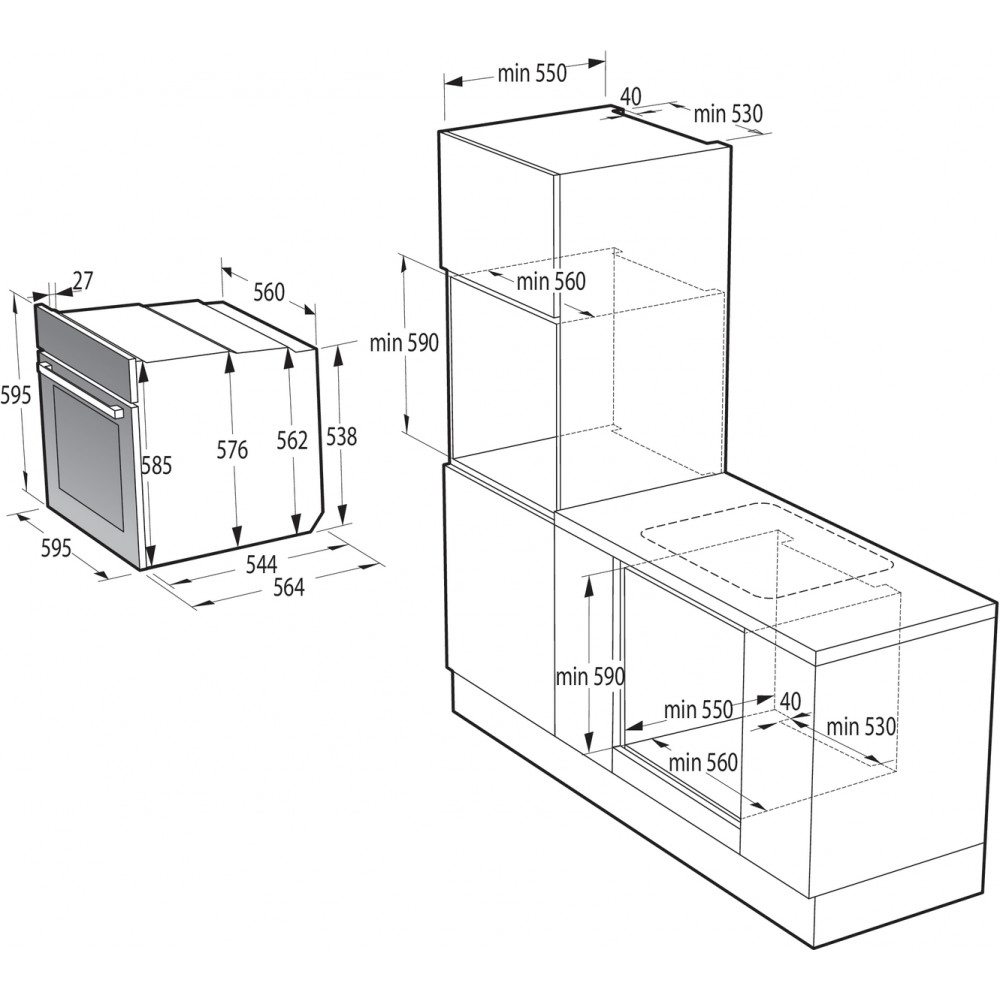 27
560
595
585
576
562
538
595
544
564

min 550
40
min 530
min 560
min 590

min 590
min 550
40
min 530
min 560