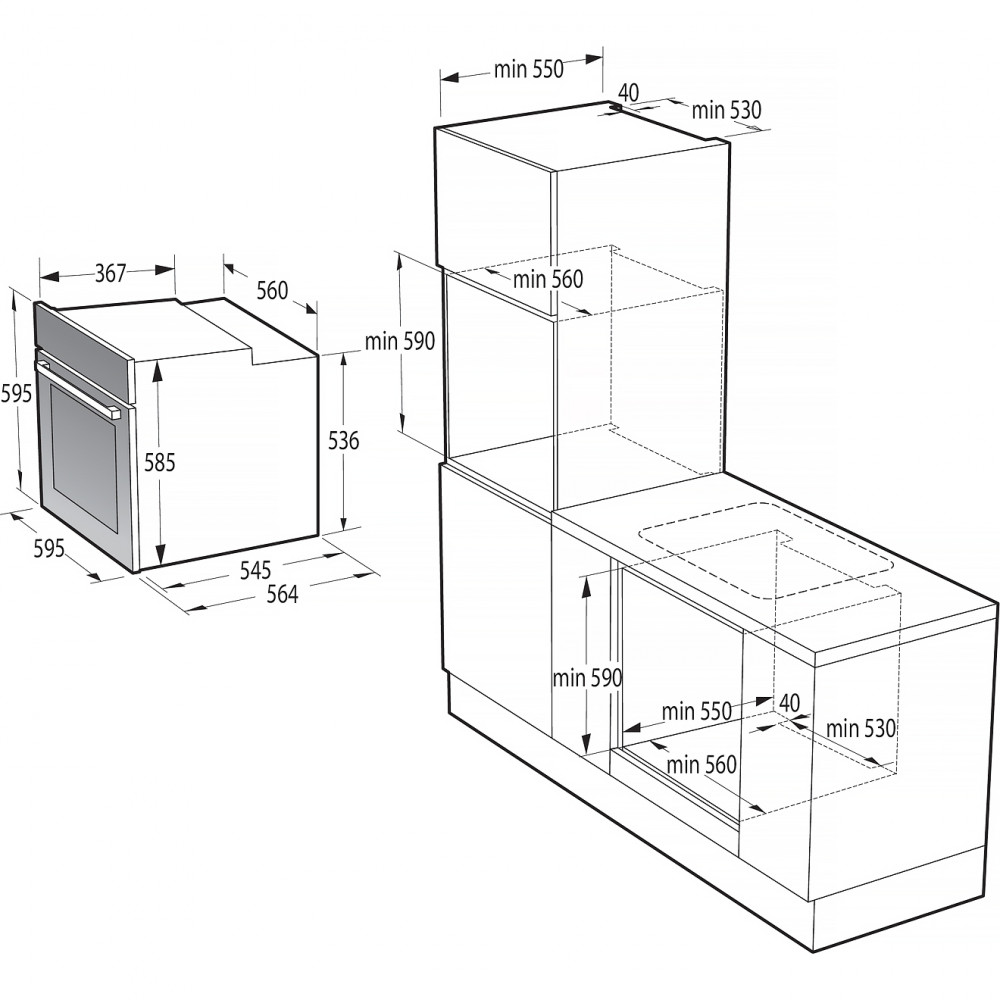 367
560
595
585
536
595
545
564

min 550
40
min 530
min 560
min 590

min 590
min 550
40
min 530
min 560